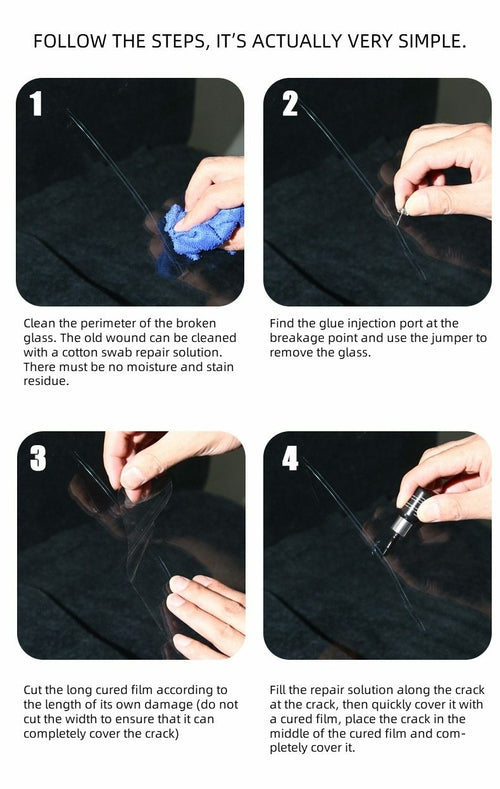 FOLLOW THE STEPS, IT'S ACTUALLY VERY SIMPLE.

1

Clean the perimeter of the broken glass. The old wound can be cleaned with a cotton swab repair solution. There must be no moisture and stain residue.

2

Find the glue injection port at the breakage point and use the jumper to remove the glass.

3

Cut the long cured film according to the length of its own damage (do not cut the width to ensure that it can completely cover the crack)

4

Fill the repair solution along the crack at the crack, then quickly cover it with a cured film, place the crack in the middle of the cured film and completely cover it.