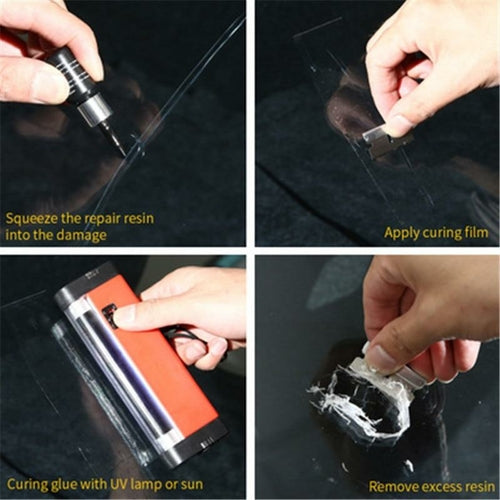 Squeeze the repair resin into the damage

Apply curing film

Curing glue with UV lamp or sun

Remove excess resin